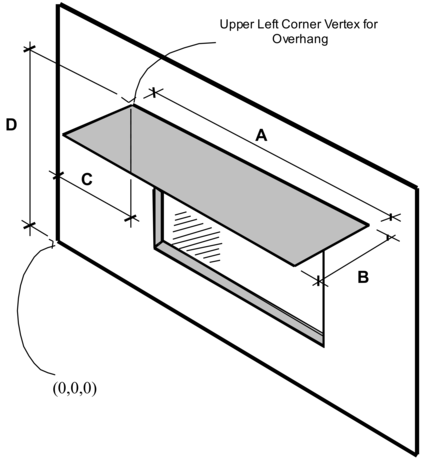 Upper Left Corner Vertex for Overhang

D

A

C

B

(0,0,0)